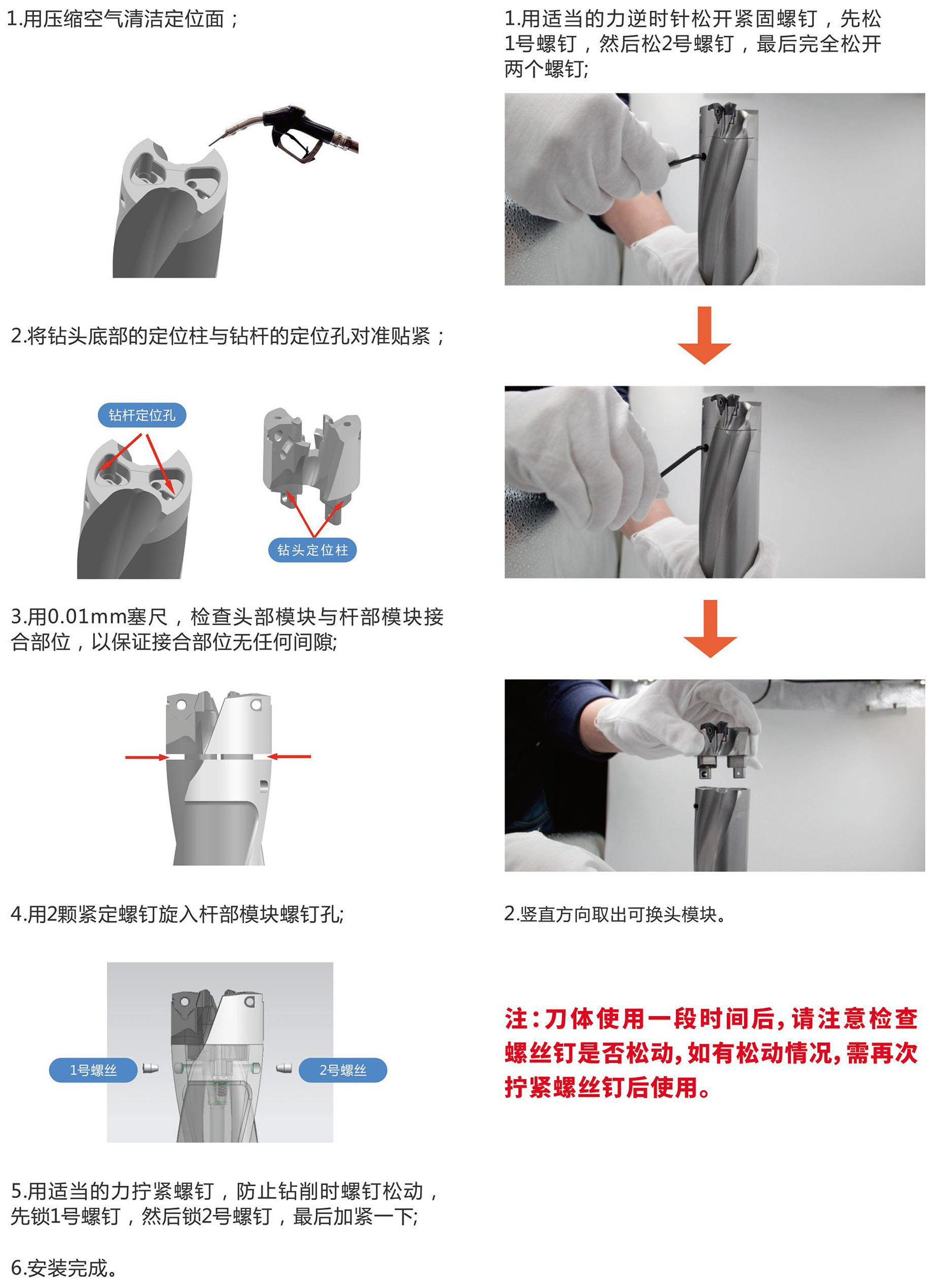 1.用压缩空气清洁定位面；

2.将钻头底部的定位柱与钻杆的定位孔对准贴紧；

钻杆定位孔

钻头定位柱

3.用0.01mm塞尺，检查头部模块与杆部模块接合部位，以保证接合部位无任何间隙;

4.用2颗紧定螺钉旋入杆部模块螺钉孔;

1号螺丝

2号螺丝

5.用适当的力拧紧螺钉，防止钻削时螺钉松动，先锁1号螺钉，然后锁2号螺钉，最后加紧一下;

6.安装完成。

1.用适当的力逆时针松开紧固螺钉，先松1号螺钉，然后松2号螺钉，最后完全松开两个螺钉;

2.竖直方向取出可换头模块。

注：刀体使用一段时间后，请注意检查螺丝钉是否松动，如有松动情况，需再次拧紧螺丝钉后使用。